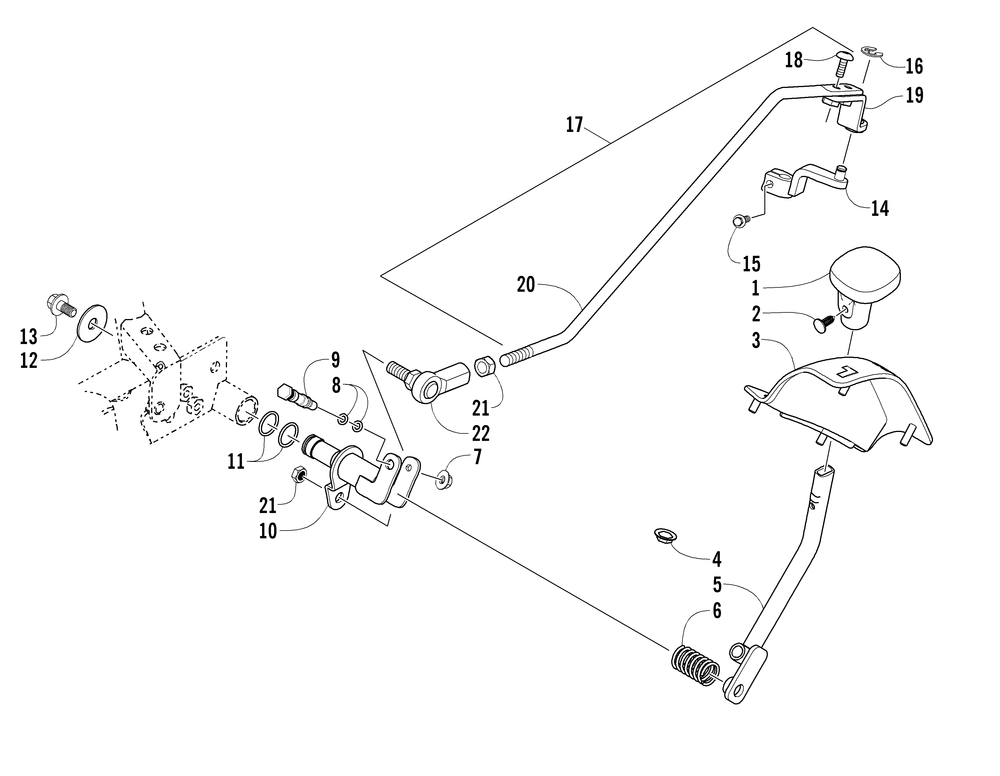 18
16
19
17
14
15
20
1
2
3
13
12
9
8
21
22
11
7
21
10
4
5
6